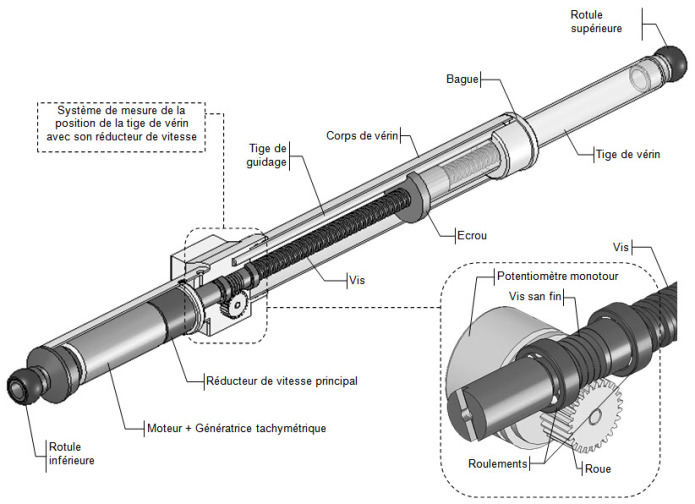 Rotule supérieure

Bague

Système de mesure de la position de la tige de vérin avec son réducteur de vitesse

Corps de vérin

Tige de guidage

Tige de vérin

Ecrou

Vis

Vis

Potentiomètre monotour

Vis san fin

Réducteur de vitesse principal

Moteur + Génératrice tachymétrique

Rotule inférieure

Roulements

Roue