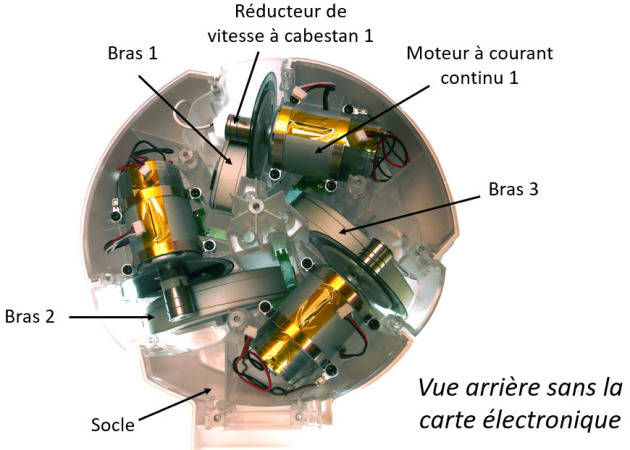 Réducteur de vitesse à cabestan 1

Bras 1

Moteur à courant continu 1

Bras 3

Bras 2

Socle

Vue arrière sans la carte électronique