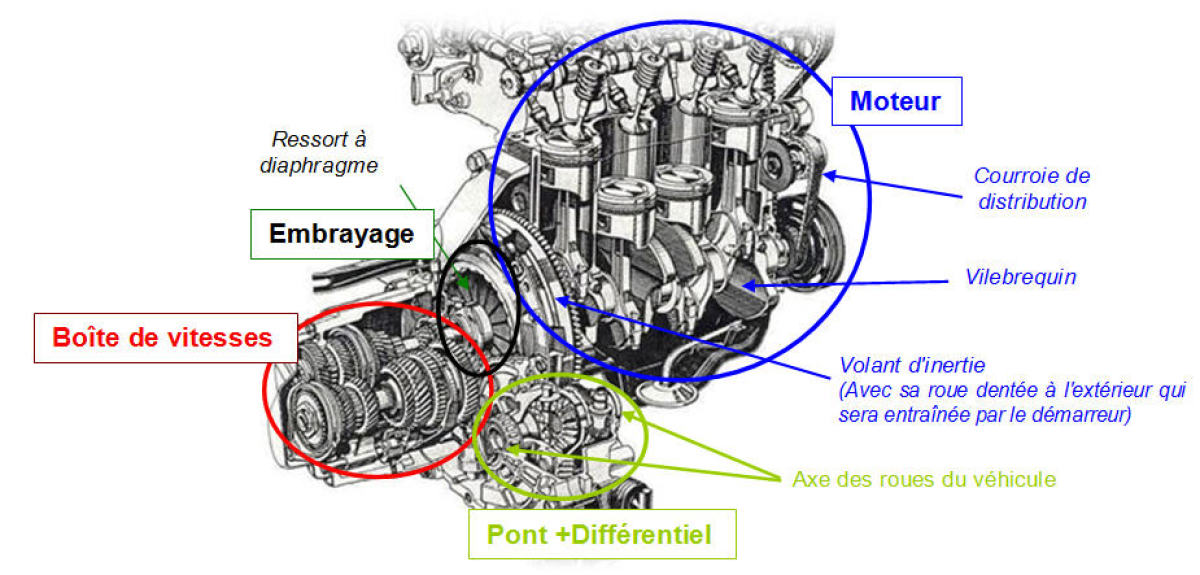 Moteur

Ressort à diaphragme

Courroie de distribution

Embrayage

Vilebrequin

Boîte de vitesses

Volant d'inertie
(Avec sa roue dentée à l'extérieur qui sera entraînée par le démarreur)

Axe des roues du véhicule

Pont +Différentiel